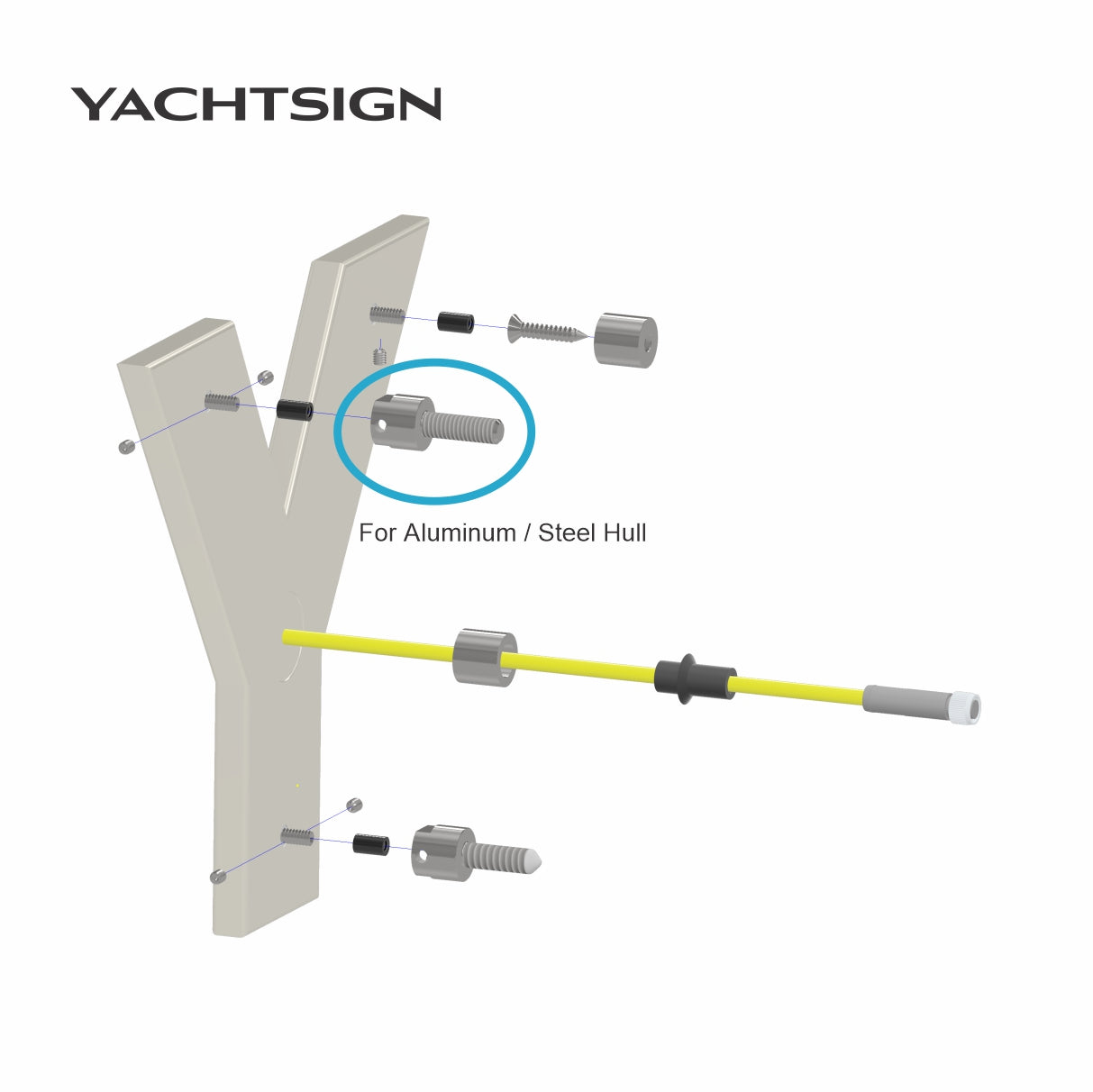 YACHTSIGN

For Aluminum / Steel Hull